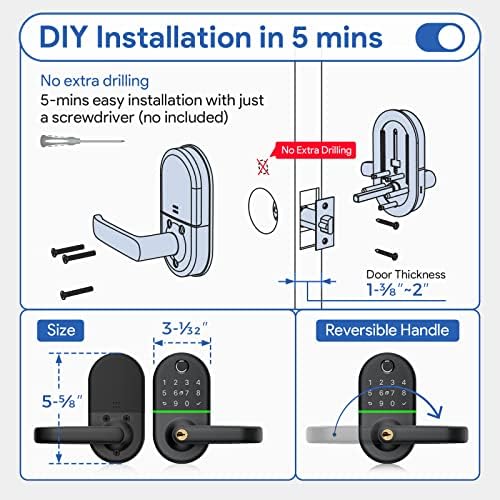 DIY Installation in 5 mins

No extra drilling
5-mins easy installation with just a screwdriver (no included)

No Extra Drilling

Door Thickness
1-3⁄8"~2"

Size

3-1⁄32"

5-5⁄8"

1 2 3 4
5 6 7 8
9 0

Reversible Handle

1 2 3 4
5 6 7 8
9 0